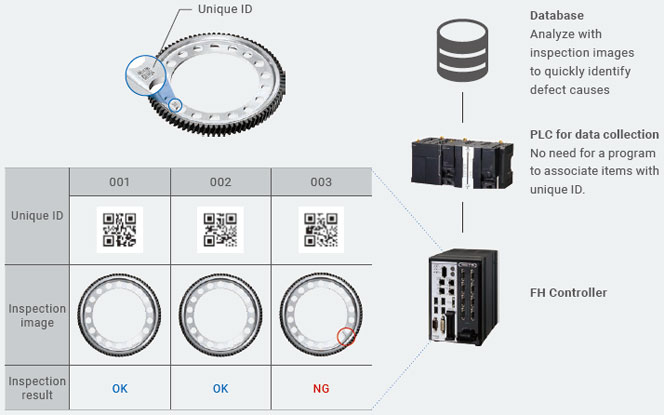 Unique ID

| | 001 | 002 | 003 |
|---|---|---|---|
| Unique ID | | | |
| Inspection image | | | |
| Inspection result | OK | OK | NG |

Database
Analyze with inspection images to quickly identify defect causes

PLC for data collection
No need for a program to associate items with unique ID.

FH Controller