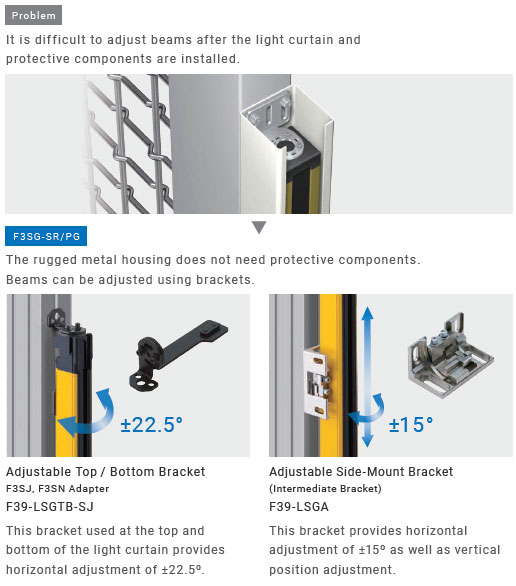 Problem

It is difficult to adjust beams after the light curtain and protective components are installed.

F3SG-SR/PG

The rugged metal housing does not need protective components. Beams can be adjusted using brackets.

±22.5°

Adjustable Top / Bottom Bracket
F3SJ, F3SN Adapter
F39-LSGTB-SJ

This bracket used at the top and bottom of the light curtain provides horizontal adjustment of ±22.5º.

±15°

Adjustable Side-Mount Bracket
(Intermediate Bracket)
F39-LSGA

This bracket provides horizontal adjustment of ±15º as well as vertical position adjustment.