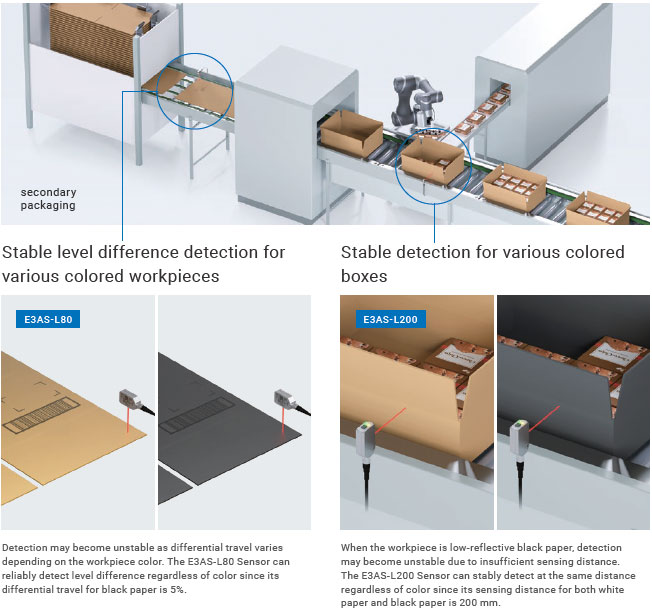 secondary packaging

Stable level difference detection for various colored workpieces

E3AS-L80

Detection may become unstable as differential travel varies depending on the workpiece color. The E3AS-L80 Sensor can reliably detect level difference regardless of color since its differential travel for black paper is 5%.

Stable detection for various colored boxes

E3AS-L200

When the workpiece is low-reflective black paper, detection may become unstable due to insufficient sensing distance. The E3AS-L200 Sensor can stably detect at the same distance regardless of color since its sensing distance for both white paper and black paper is 200 mm.