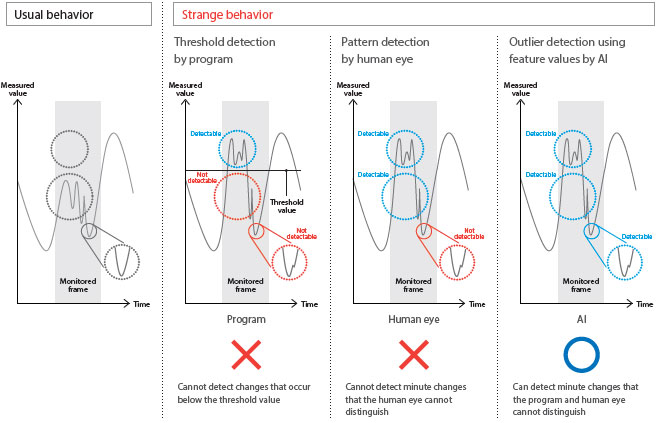 Usual behavior

Measured value

Monitored frame

Time

Strange behavior

Threshold detection by program

Measured value

Detectable

Not detectable

Threshold value

Not detectable

Monitored frame

Time

Program

Cannot detect changes that occur below the threshold value

Pattern detection by human eye

Measured value

Detectable

Detectable

Not detectable

Monitored frame

Time

Human eye

Cannot detect minute changes that the human eye cannot distinguish

Outlier detection using feature values by AI

Measured value

Detectable

Detectable

Detectable

Monitored frame

Time

AI

Can detect minute changes that the program and human eye cannot distinguish